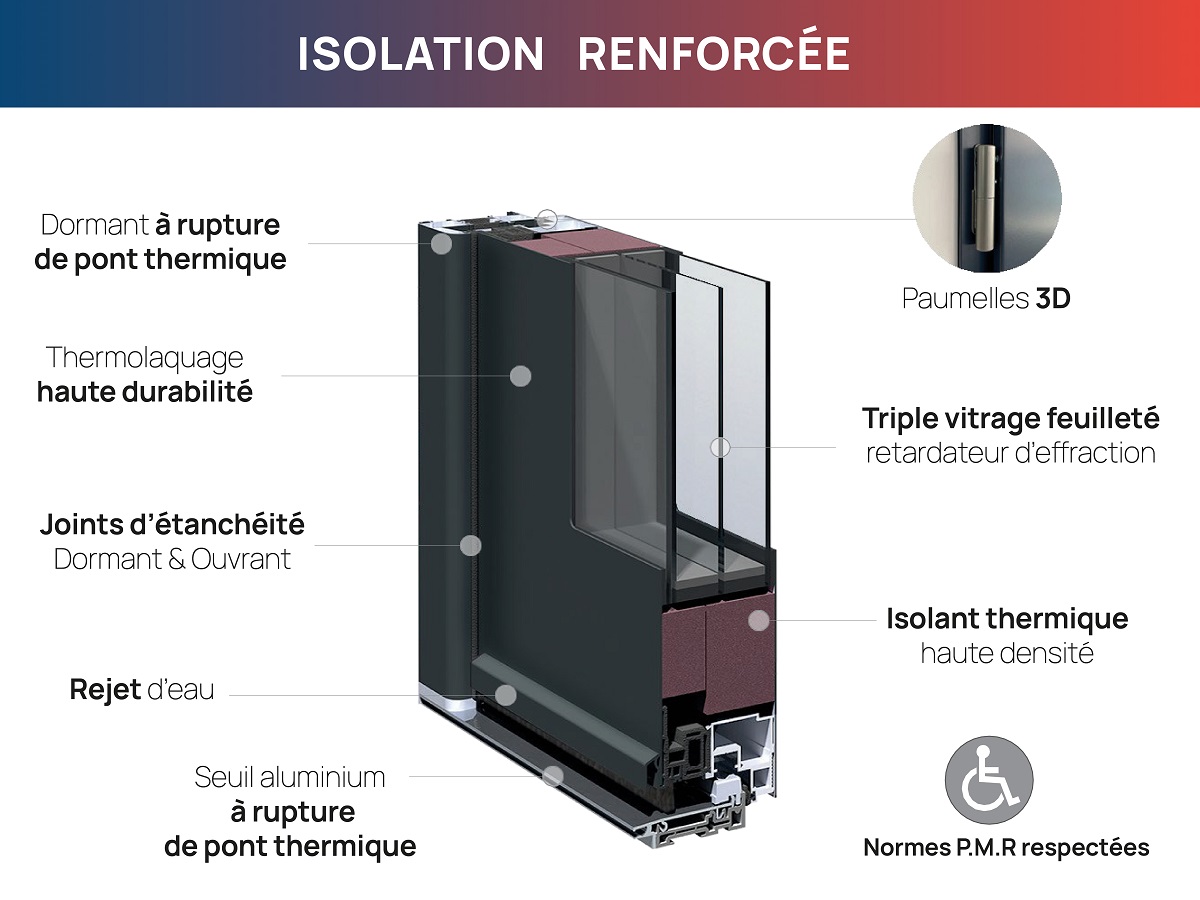 ISOLATION RENFORCÉE

Dormant à rupture de pont thermique

Thermolaquage haute durabilité

Joints d'étanchéité Dormant & Ouvrant

Rejet d'eau

Seuil aluminium à rupture de pont thermique

Paumelles 3D

Triple vitrage feuilleté retardateur d'effraction

Isolant thermique haute densité

Normes P.M.R respectées