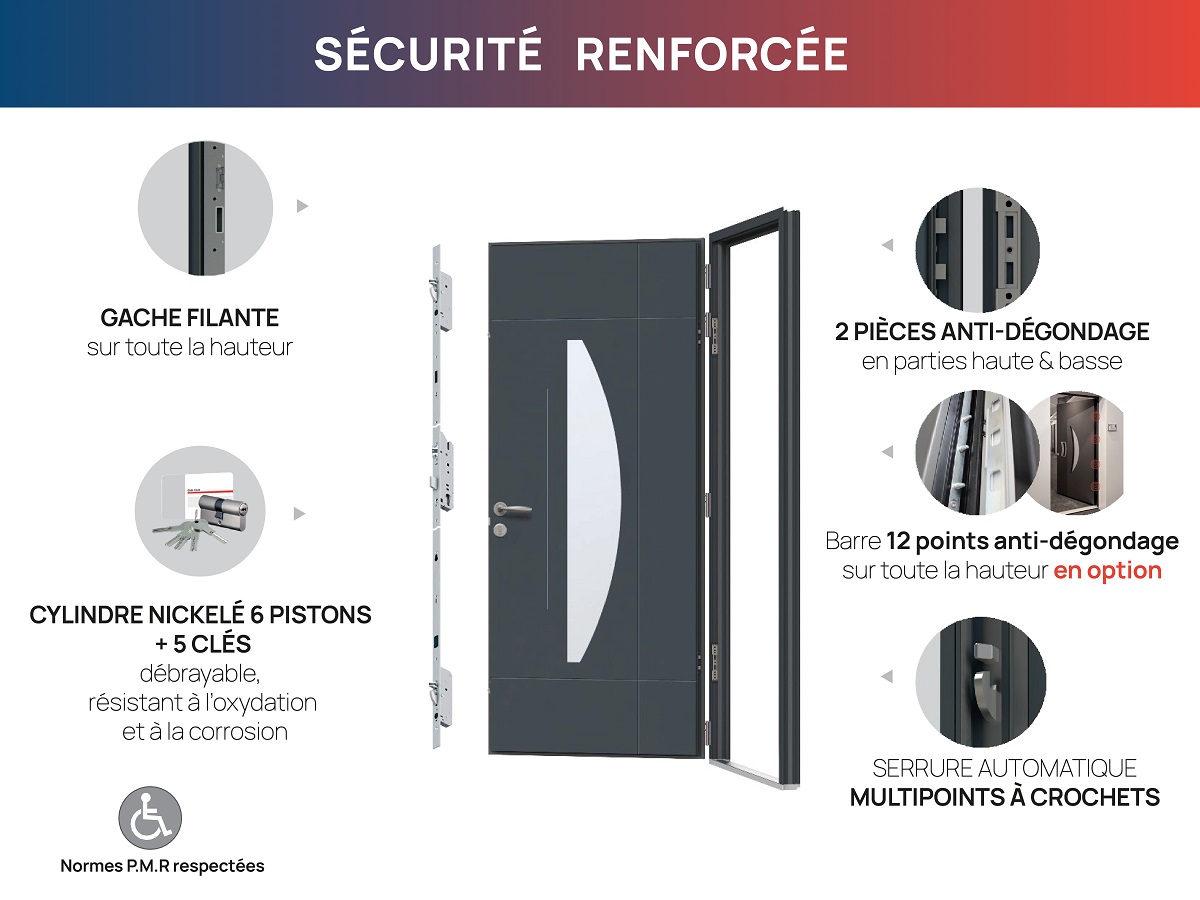 SÉCURITÉ RENFORCÉE

GACHE FILANTE
sur toute la hauteur

CYLINDRE NICKELÉ 6 PISTONS + 5 CLÉS
débrayable, résistant à l'oxydation et à la corrosion

Normes P.M.R respectées

2 PIÈCES ANTI-DÉGONDAGE
en parties haute & basse

Barre 12 points anti-dégondage sur toute la hauteur en option

SERRURE AUTOMATIQUE
MULTIPOINTS À CROCHETS