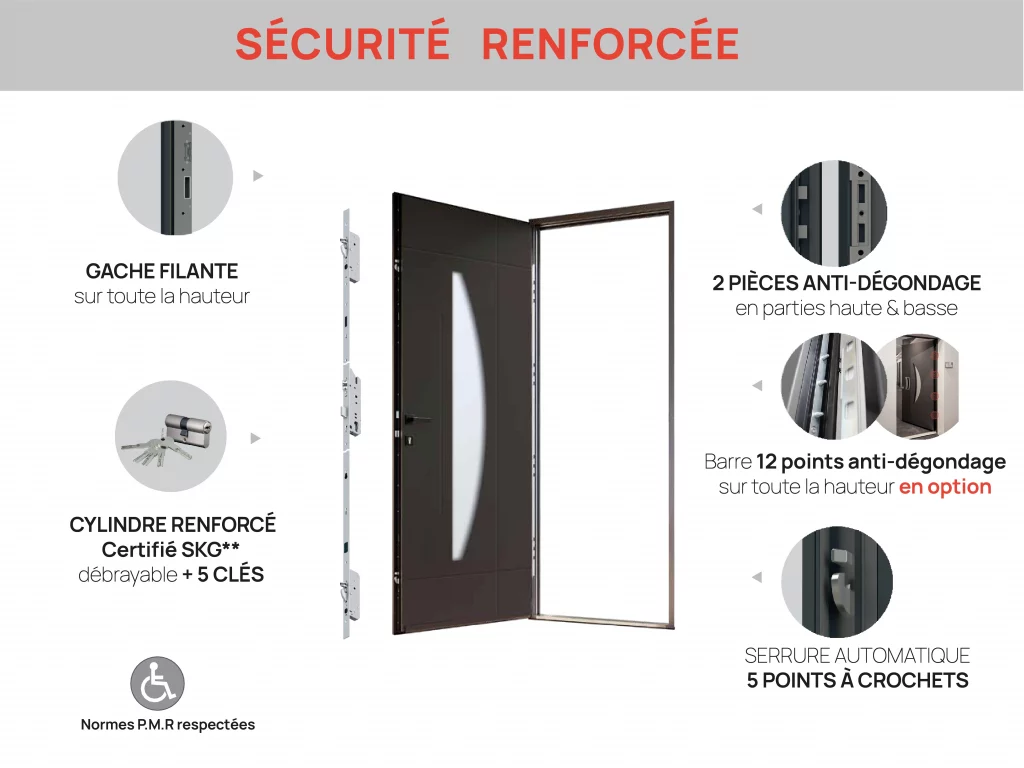 SÉCURITÉ RENFORCÉE

GACHE FILANTE
sur toute la hauteur

CYLINDRE RENFORCÉ
Certifié SKG**
débrayable + 5 CLÉS

Normes P.M.R respectées

2 PIÈCES ANTI-DÉGONDAGE
en parties haute & basse

Barre 12 points anti-dégondage
sur toute la hauteur en option

SERRURE AUTOMATIQUE
5 POINTS À CROCHETS